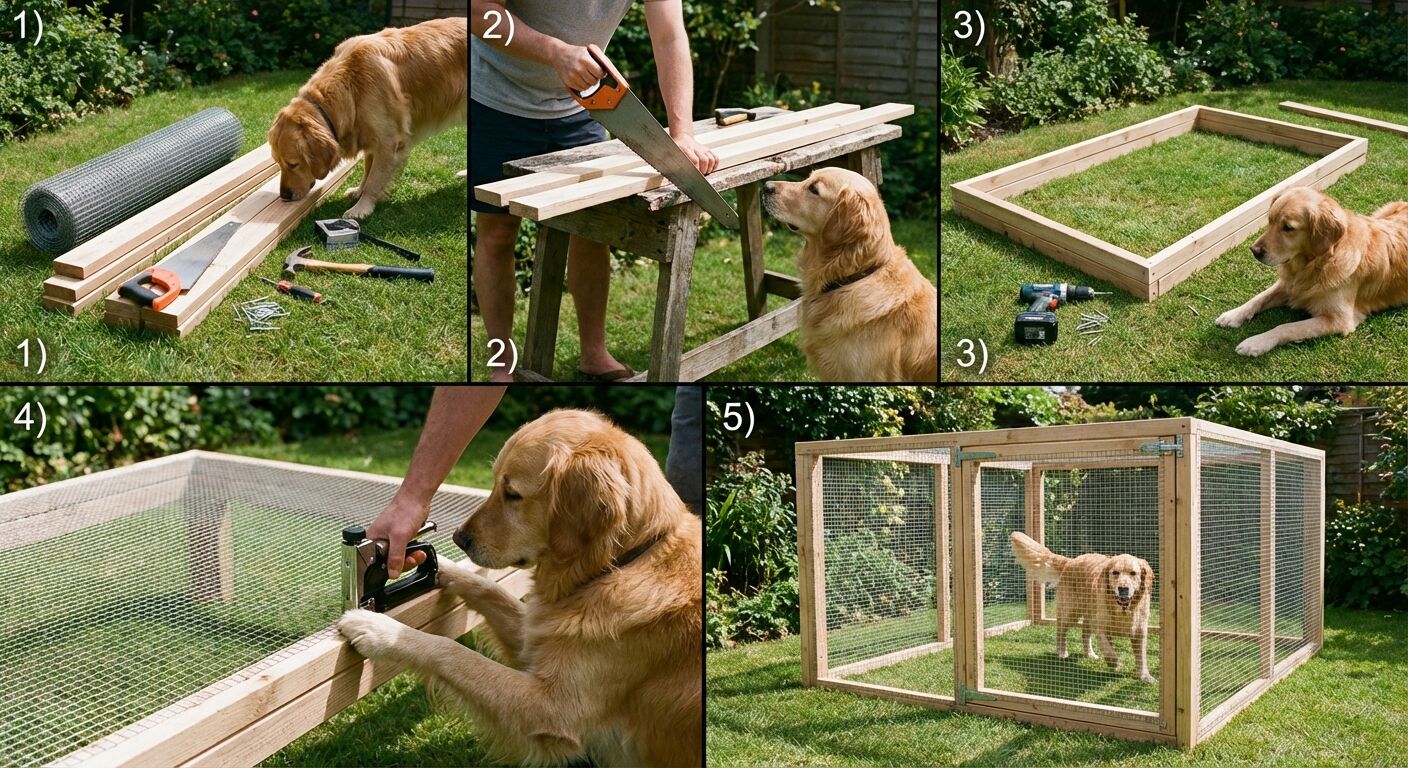 1)

1)

2)

2)

3)

3)

4)

5)